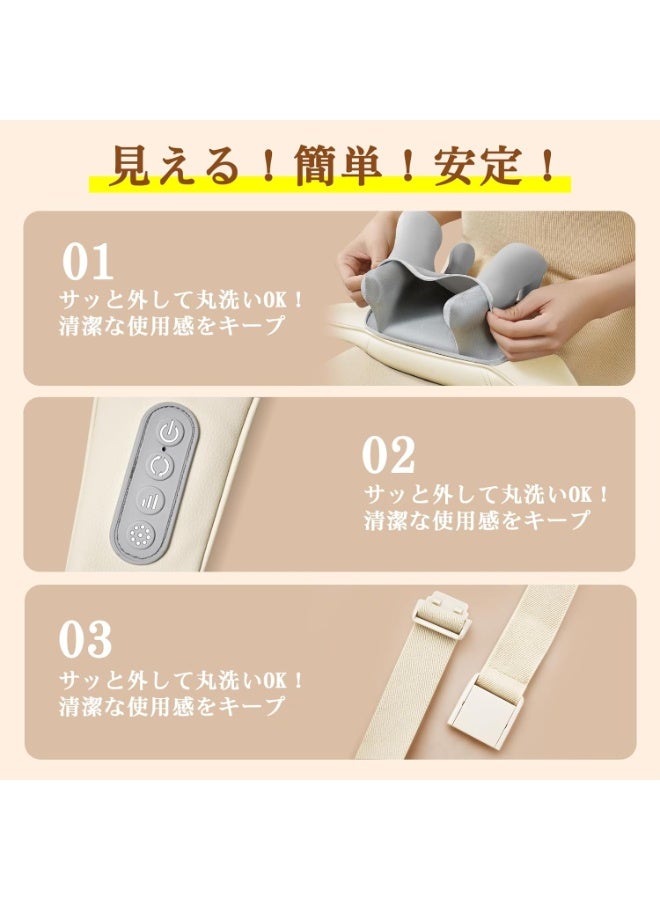 見える！簡単！安定！

01
サッと外して丸洗いOK！
清潔な使用感をキープ

02
サッと外して丸洗いOK！
清潔な使用感をキープ

03
サッと外して丸洗いOK！
清潔な使用感をキープ